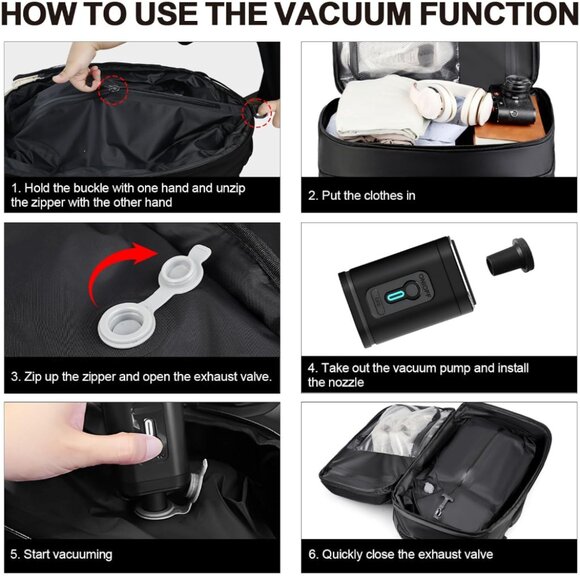 HOW TO USE THE VACUUM FUNCTION

1. Hold the buckle with one hand and unzip the zipper with the other hand

2. Put the clothes in

3. Zip up the zipper and open the exhaust valve.

ON/OFF

4. Take out the vacuum pump and install the nozzle

5. Start vacuuming

6. Quickly close the exhaust valve